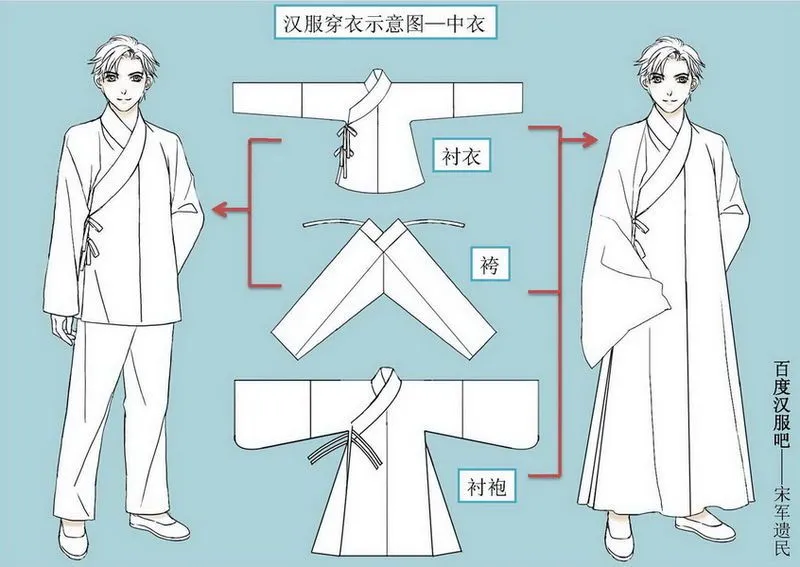 汉服穿衣示意图—中衣

衬衣

袴

衬袍

百度汉服吧——宋军遗民