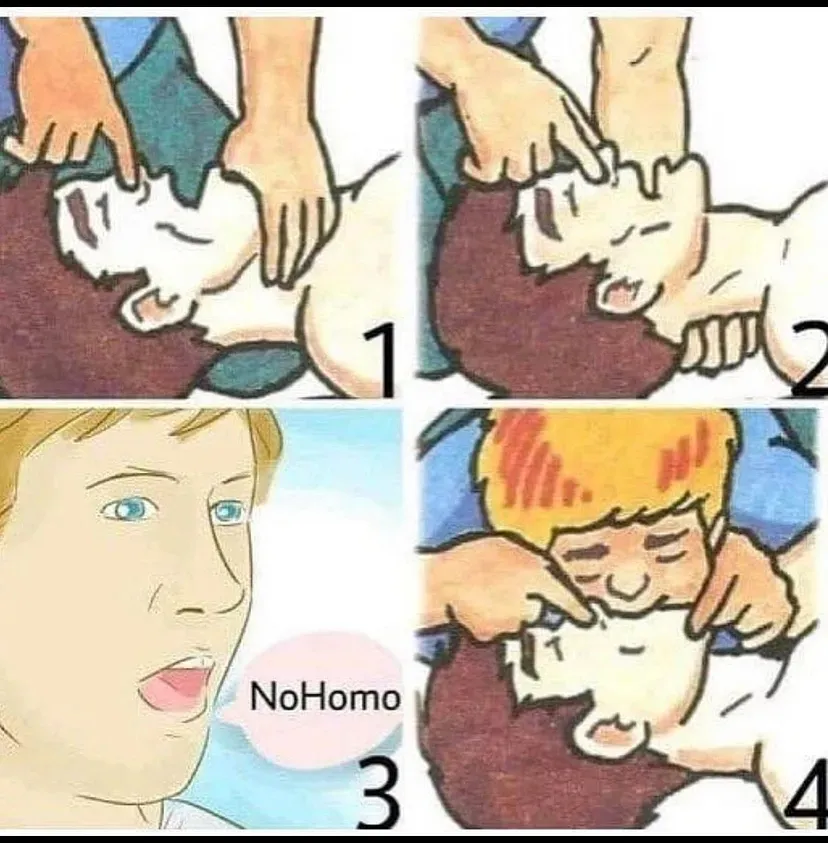 1

2

NoHomo

3

4